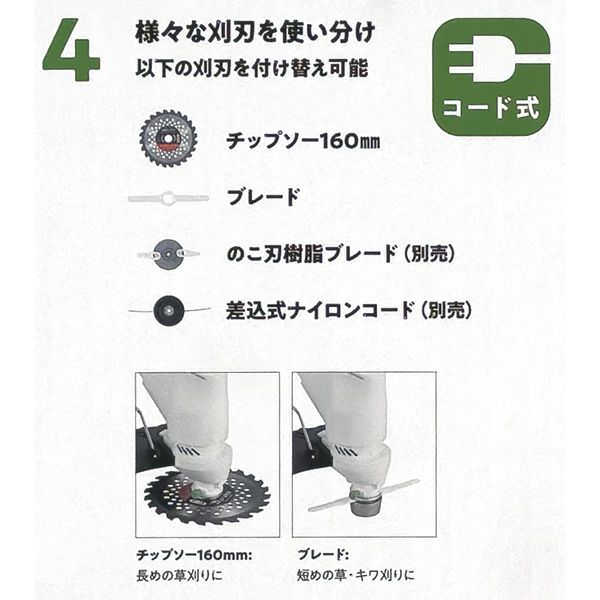 4

様々な刈刃を使い分け
以下の刈刃を付け替え可能

コード式

チップソー160㎜

ブレード

のこ刃樹脂ブレード（別売）

差込式ナイロンコード（別売）

チップソー160mm:
長めの草刈りに

ブレード:
短めの草・キワ刈りに