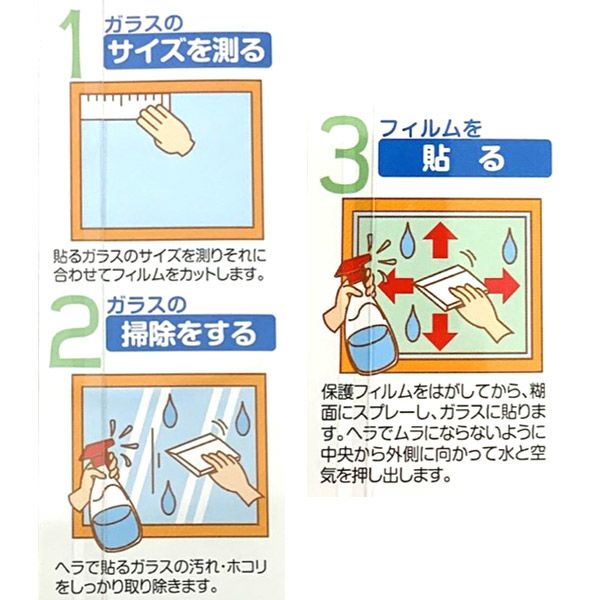 1 ガラスの
サイズを測る

貼るガラスのサイズを測りそれに合わせてフィルムをカットします。

2 ガラスの
掃除をする

ヘラで貼るガラスの汚れ・ホコリをしっかり取り除きます。

3 フィルムを
貼る

保護フィルムをはがしてから、糊面にスプレーし、ガラスに貼ります。ヘラでムラにならないように中央から外側に向かって水と空気を押し出します。