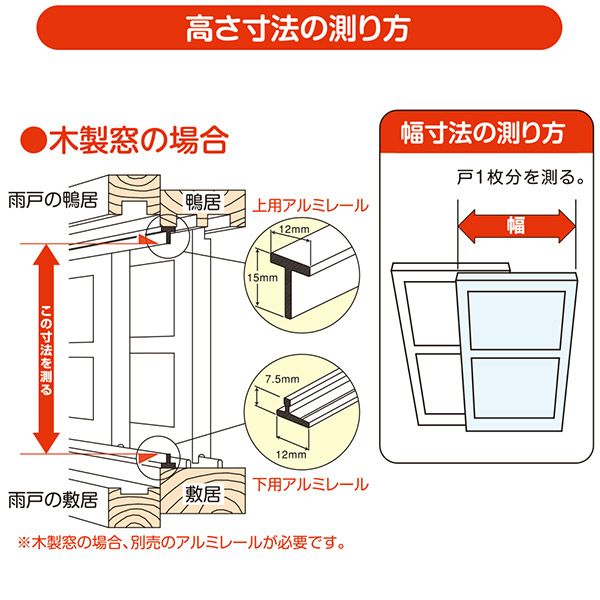 高さ寸法の測り方

●木製窓の場合

雨戸の鴨居

鴨居

上用アルミレール

12mm

15mm

この寸法を測る

7.5mm

12mm

雨戸の敷居

敷居

下用アルミレール

※木製窓の場合、別売のアルミレールが必要です。

幅寸法の測り方

戸1枚分を測る。

幅