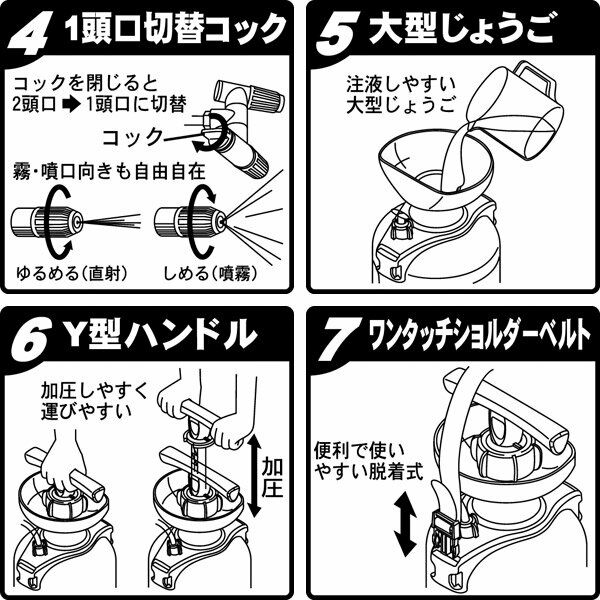 4 1頭口切替コック

コックを閉じると
2頭口 ➡ 1頭口に切替

コック

霧・噴口向きも自由自在

ゆるめる(直射)　しめる(噴霧)

5 大型じょうご

注液しやすい
大型じょうご

6 Y型ハンドル

加圧しやすく
運びやすい

加圧

7 ワンタッチショルダーベルト

便利で使い
やすい脱着式