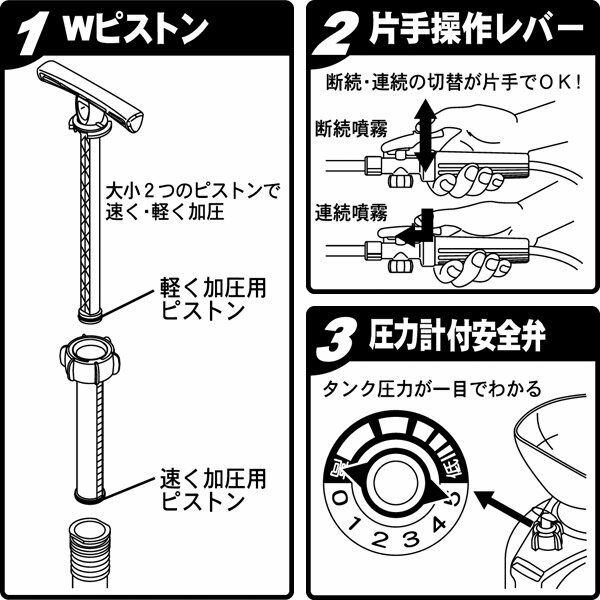 1 Wピストン

大小２つのピストンで速く･軽く加圧

軽く加圧用ピストン

速く加圧用ピストン

2 片手操作レバー

断続･連続の切替が片手でＯＫ！

断続噴霧

連続噴霧

3 圧力計付安全弁

タンク圧力が一目でわかる

高

低

0 1 2 3 4 5