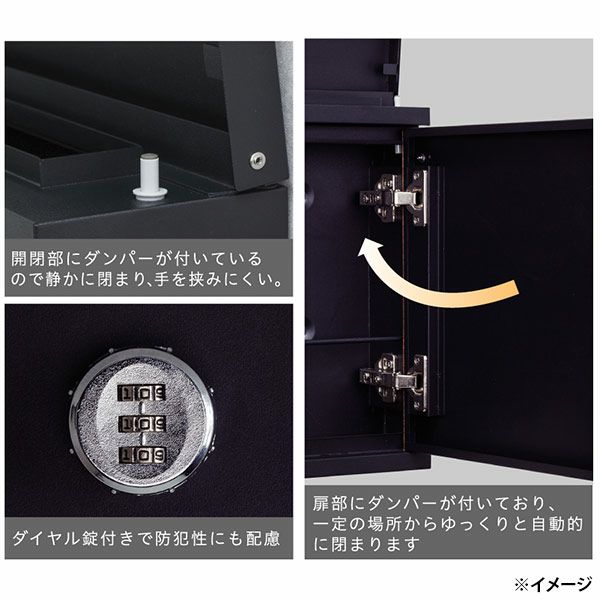 開閉部にダンパーが付いているので静かに閉まり､手を挟みにくい。

109
109
109

ダイヤル錠付きで防犯性にも配慮

扉部にダンパーが付いており、一定の場所からゆっくりと自動的に閉まります

※イメージ