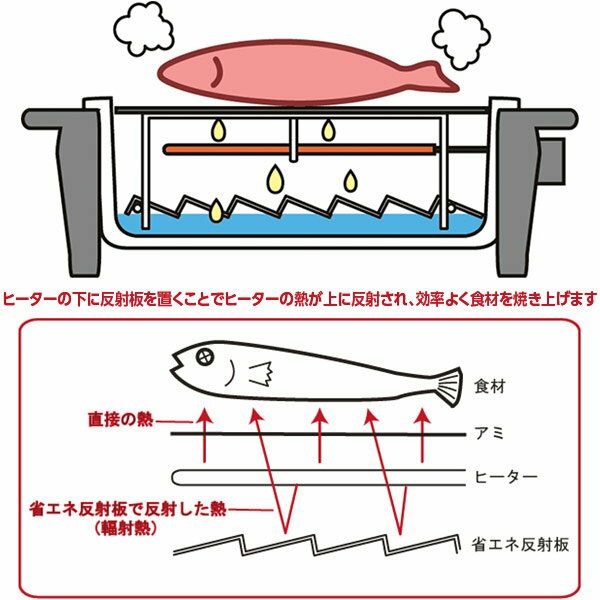 ヒーターの下に反射板を置くことでヒーターの熱が上に反射され、効率よく食材を焼き上げます

食材

直接の熱

アミ

ヒーター

省エネ反射板で反射した熱
（輻射熱）

省エネ反射板